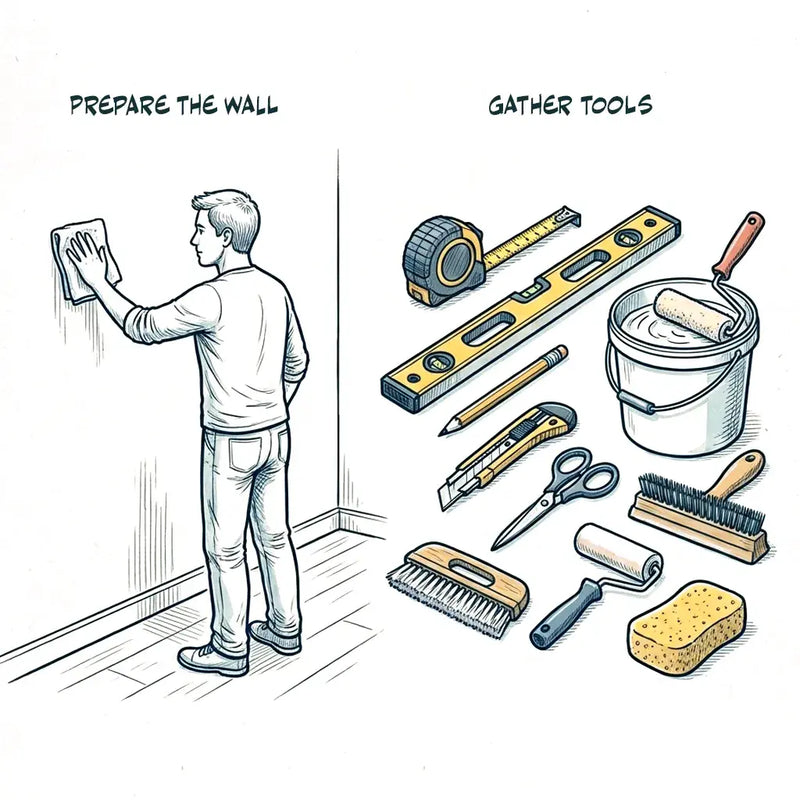 PREPARE THE WALL

GATHER TOOLS