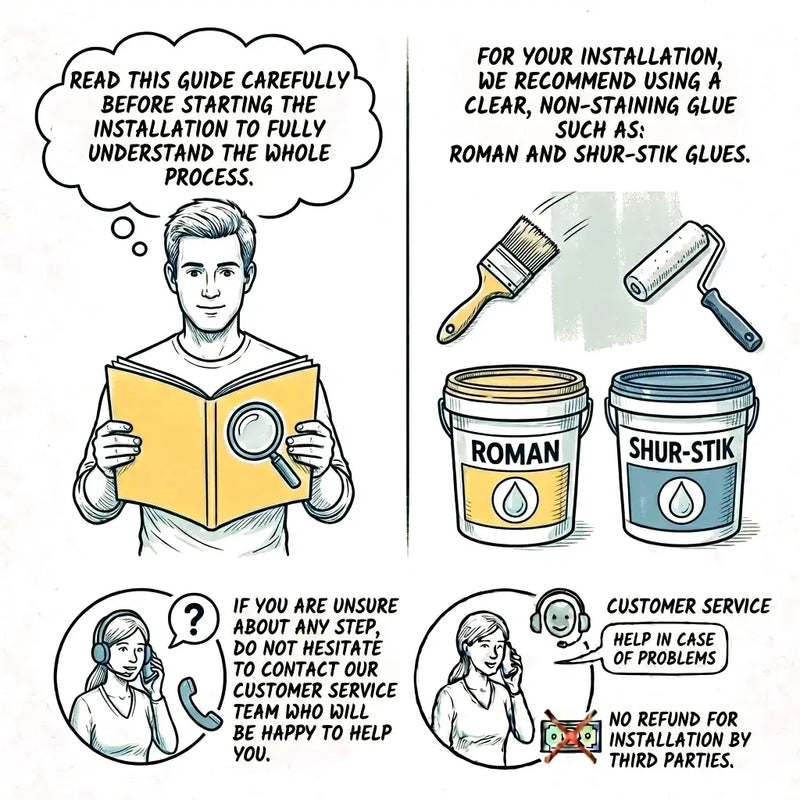 READ THIS GUIDE CAREFULLY BEFORE STARTING THE INSTALLATION TO FULLY UNDERSTAND THE WHOLE PROCESS.

FOR YOUR INSTALLATION, WE RECOMMEND USING A CLEAR, NON-STAINING GLUE SUCH AS: ROMAN AND SHUR-STIK GLUES.

ROMAN

SHUR-STIK

?

IF YOU ARE UNSURE ABOUT ANY STEP, DO NOT HESITATE TO CONTACT OUR CUSTOMER SERVICE TEAM WHO WILL BE HAPPY TO HELP YOU.

CUSTOMER SERVICE

HELP IN CASE OF PROBLEMS

NO REFUND FOR INSTALLATION BY THIRD PARTIES.