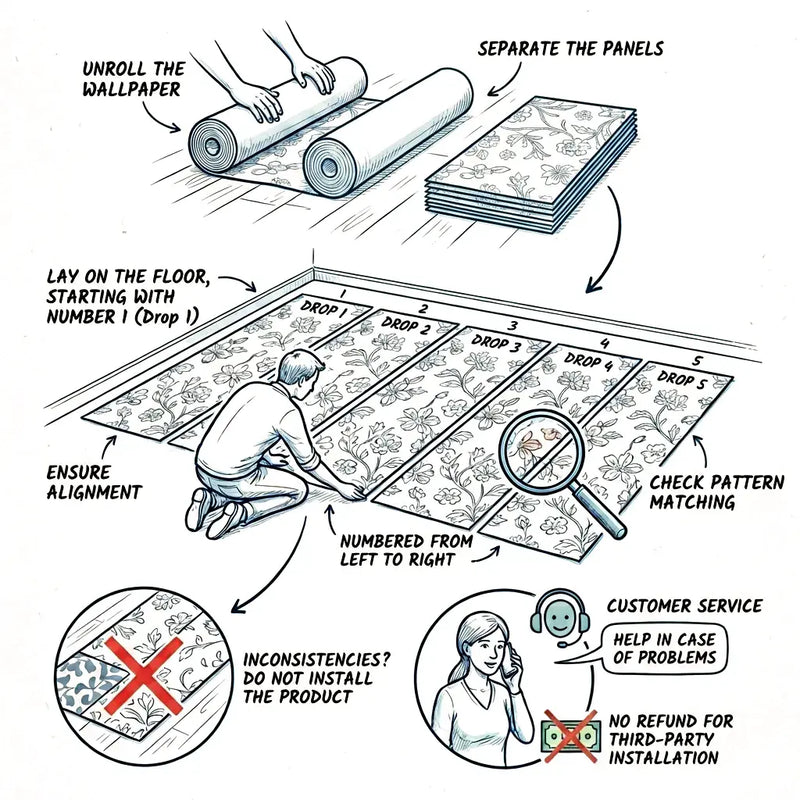 UNROLL THE WALLPAPER

SEPARATE THE PANELS

LAY ON THE FLOOR, STARTING WITH NUMBER 1 (Drop 1)

1
DROP 1

2
DROP 2

3
DROP 3

4
DROP 4

5
DROP 5

ENSURE ALIGNMENT

CHECK PATTERN MATCHING

NUMBERED FROM LEFT TO RIGHT

INCONSISTENCIES? DO NOT INSTALL THE PRODUCT

CUSTOMER SERVICE

HELP IN CASE OF PROBLEMS

NO REFUND FOR THIRD-PARTY INSTALLATION