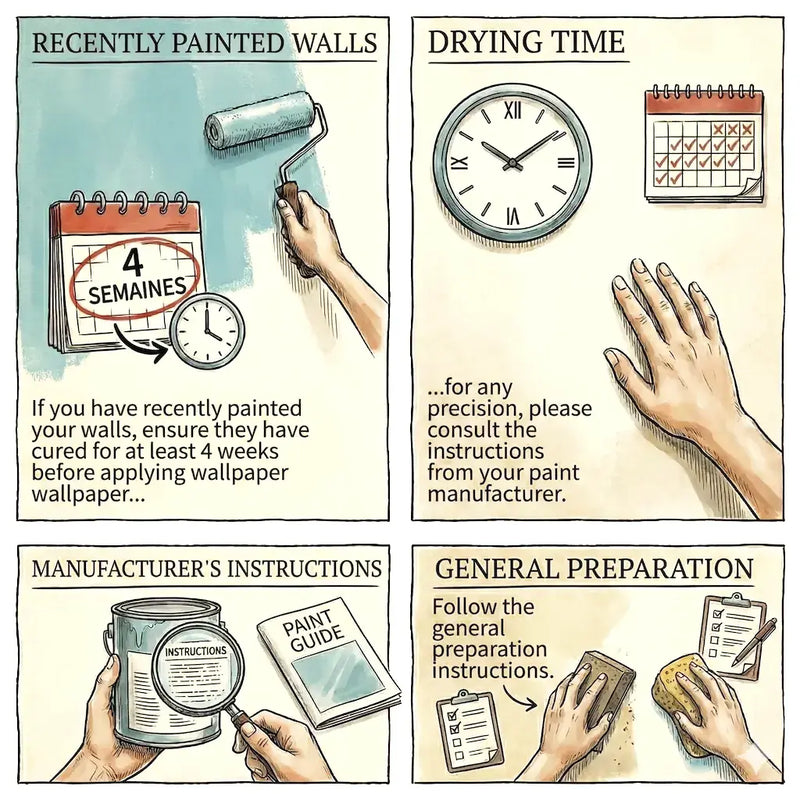 RECENTLY PAINTED WALLS

4 SEMAINES

If you have recently painted your walls, ensure they have cured for at least 4 weeks before applying wallpaper wallpaper...

DRYING TIME

XII

III

VI

IX

...for any precision, please consult the instructions from your paint manufacturer.

MANUFACTURER'S INSTRUCTIONS

INSTRUCTIONS

PAINT GUIDE

GENERAL PREPARATION

Follow the general preparation instructions.