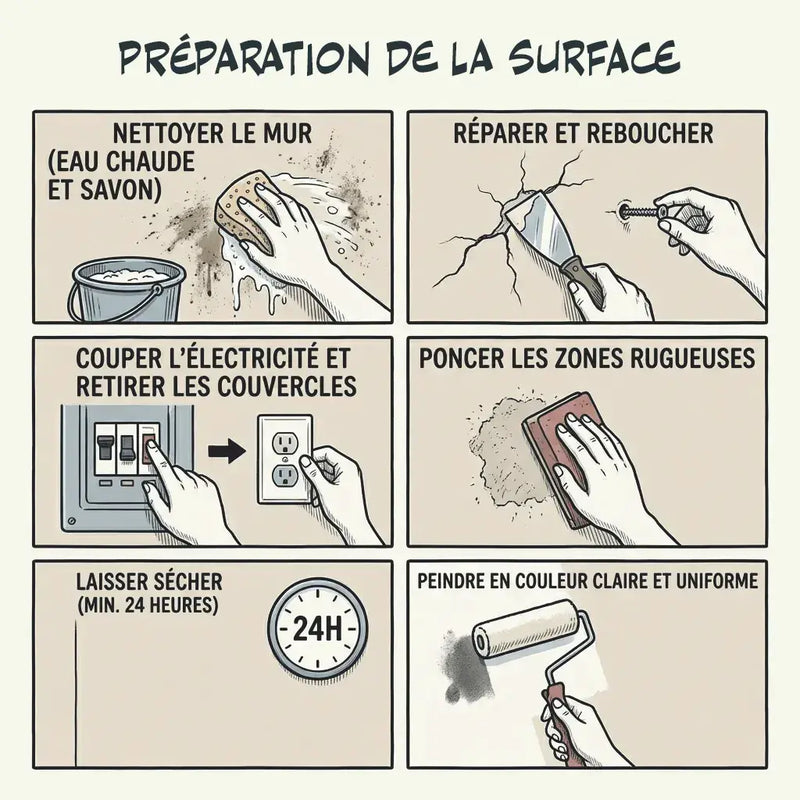 PRÉPARATION DE LA SURFACE

NETTOYER LE MUR (EAU CHAUDE ET SAVON)

RÉPARER ET REBOUCHER

COUPER L'ÉLECTRICITÉ ET RETIRER LES COUVERCLES

PONCER LES ZONES RUGUEUSES

LAISSER SÉCHER (MIN. 24 HEURES)

24H

PEINDRE EN COULEUR CLAIRE ET UNIFORME