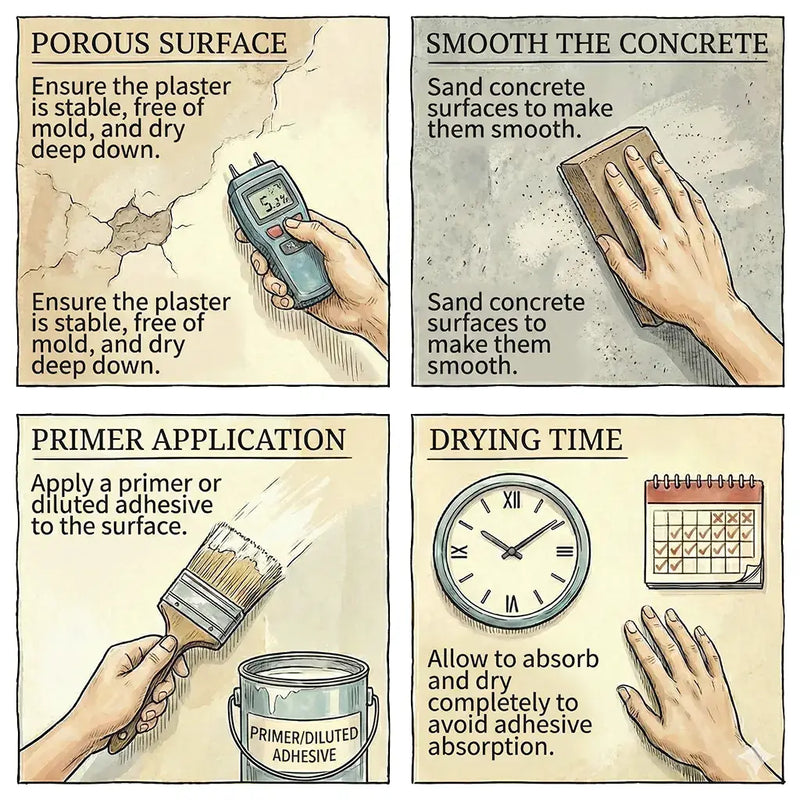 POROUS SURFACE

Ensure the plaster is stable, free of mold, and dry deep down.

5.3%

Ensure the plaster is stable, free of mold, and dry deep down.

SMOOTH THE CONCRETE

Sand concrete surfaces to make them smooth.

Sand concrete surfaces to make them smooth.

PRIMER APPLICATION

Apply a primer or diluted adhesive to the surface.

PRIMER/DILUTED ADHESIVE

DRYING TIME

XII
III
VI
IX

Allow to absorb and dry completely to avoid adhesive absorption.